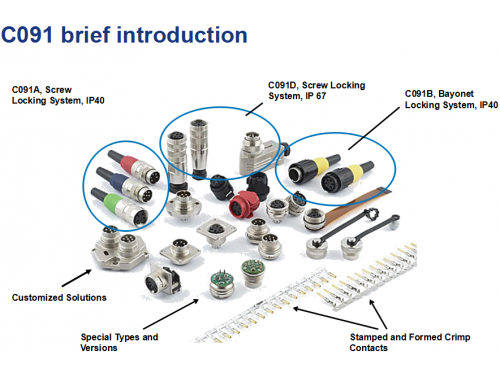 C091 brief introduction

C091A, Screw Locking System, IP40

C091D, Screw Locking System, IP 67

C091B, Bayonet Locking System, IP40

Customized Solutions

Special Types and Versions

Stamped and Formed Crimp Contacts