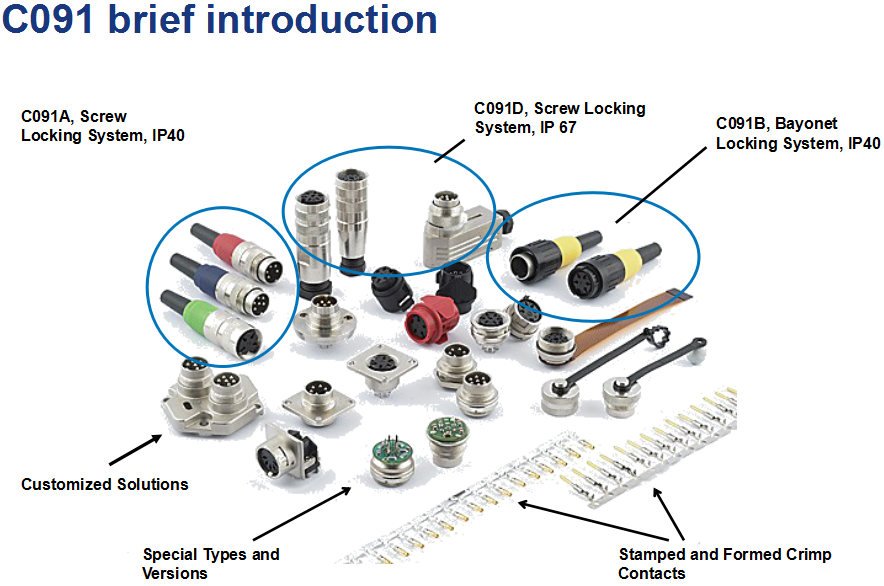 C091 brief introduction

C091A, Screw Locking System, IP40

C091D, Screw Locking System, IP 67

C091B, Bayonet Locking System, IP40

Customized Solutions

Special Types and Versions

Stamped and Formed Crimp Contacts